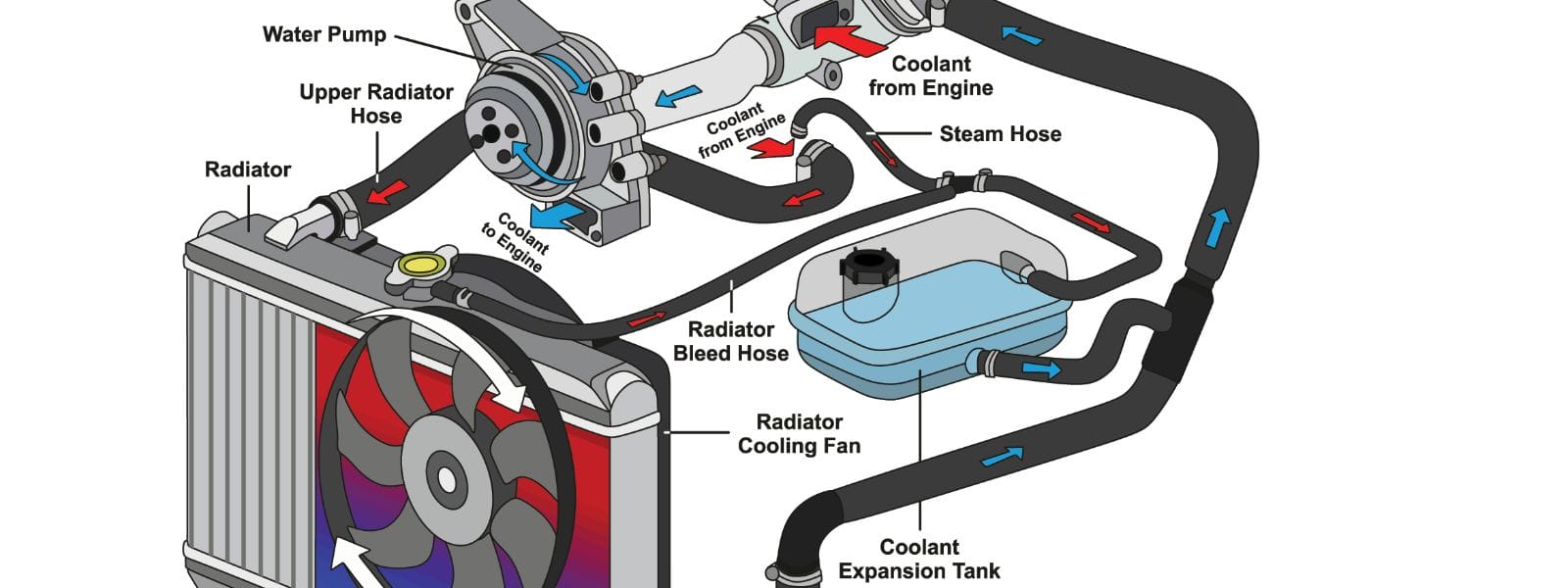 Water Pump

Coolant from Engine

Upper Radiator Hose

Coolant from Engine

Steam Hose

Radiator

Coolant to Engine

Radiator Bleed Hose

Radiator Cooling Fan

Coolant Expansion Tank